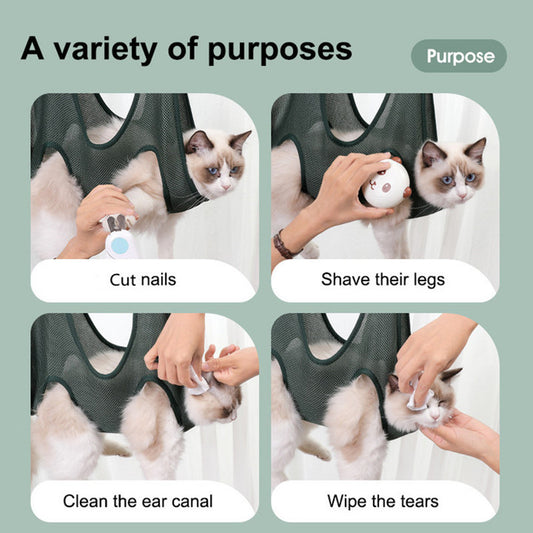 A variety of purposes

Purpose

Cut nails

Shave their legs

Clean the ear canal

Wipe the tears